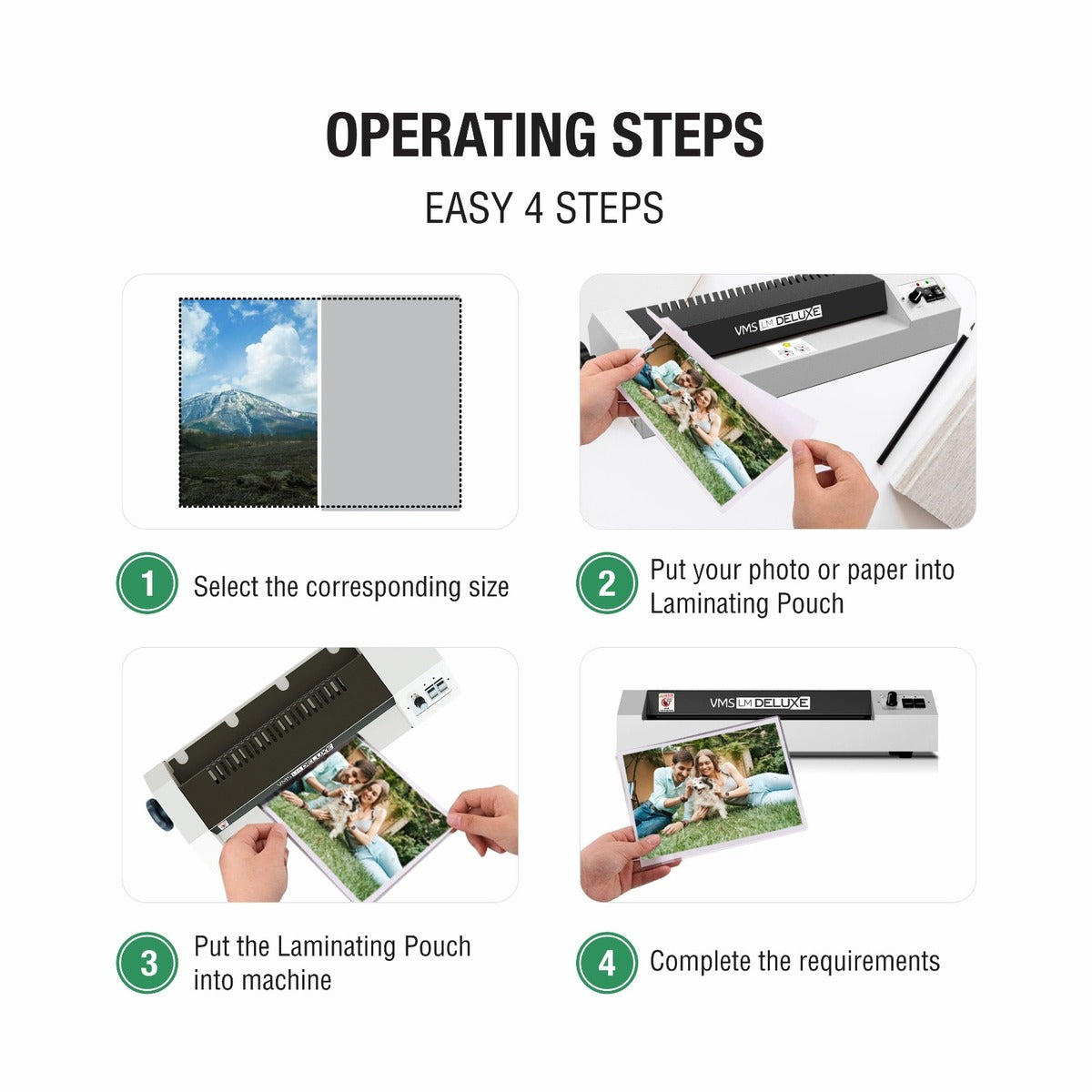 OPERATING STEPS

EASY 4 STEPS

VMS LM DELUXE

1 Select the corresponding size

2 Put your photo or paper into Laminating Pouch

VMS LM DELUXE

VMS LM DELUXE

3 Put the Laminating Pouch into machine

4 Complete the requirements