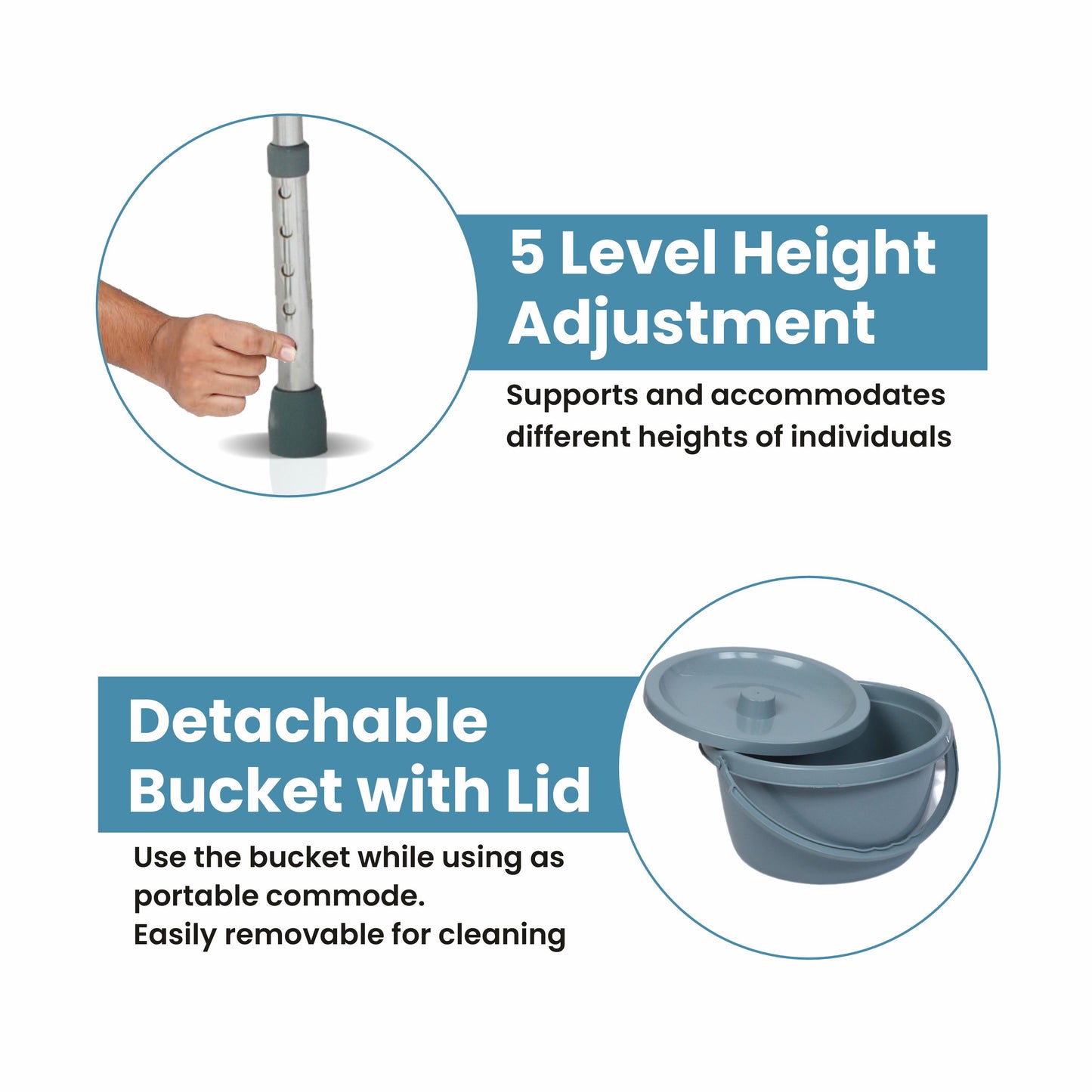 5 Level Height Adjustment

Supports and accommodates different heights of individuals

Detachable Bucket with Lid

Use the bucket while using as portable commode.
Easily removable for cleaning